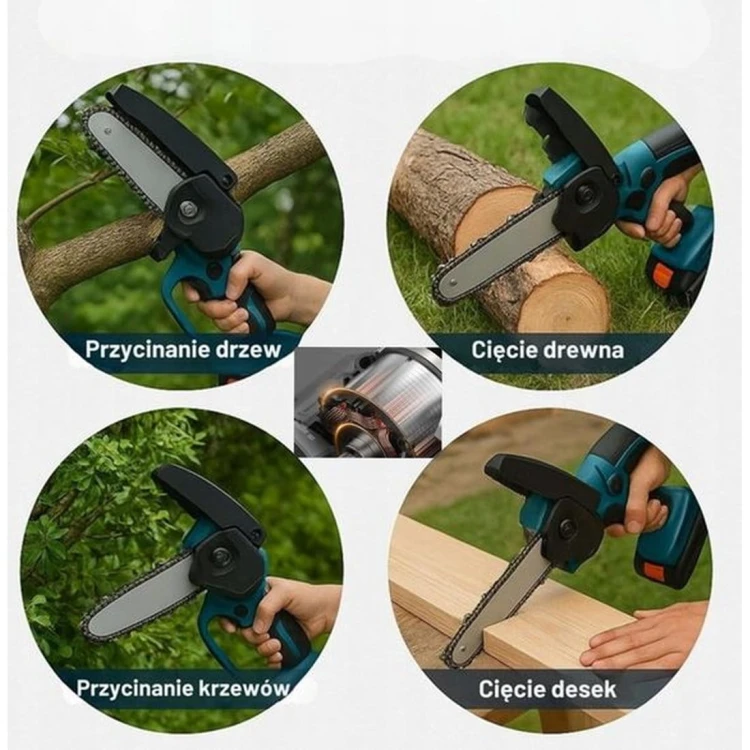 Przycinanie drzew

Cięcie drewna

Przycinanie krzewów

Cięcie desek